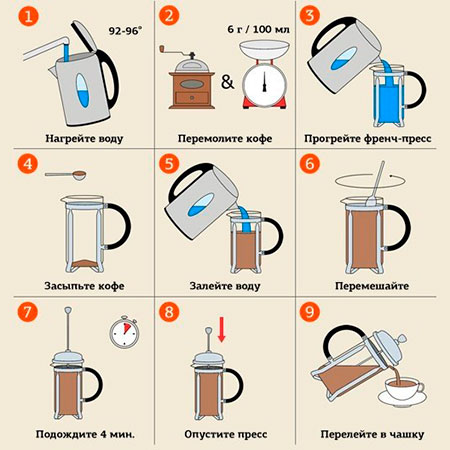 1
92-96°
Нагрейте воду

2
6 г / 100 мл
&
Перемолите кофе

3
Прогрейте френч-пресс

4
Засыпьте кофе

5
Залейте воду

6
Перемешайте

7
Подождите 4 мин.

8
Опустите пресс

9
Перелейте в чашку